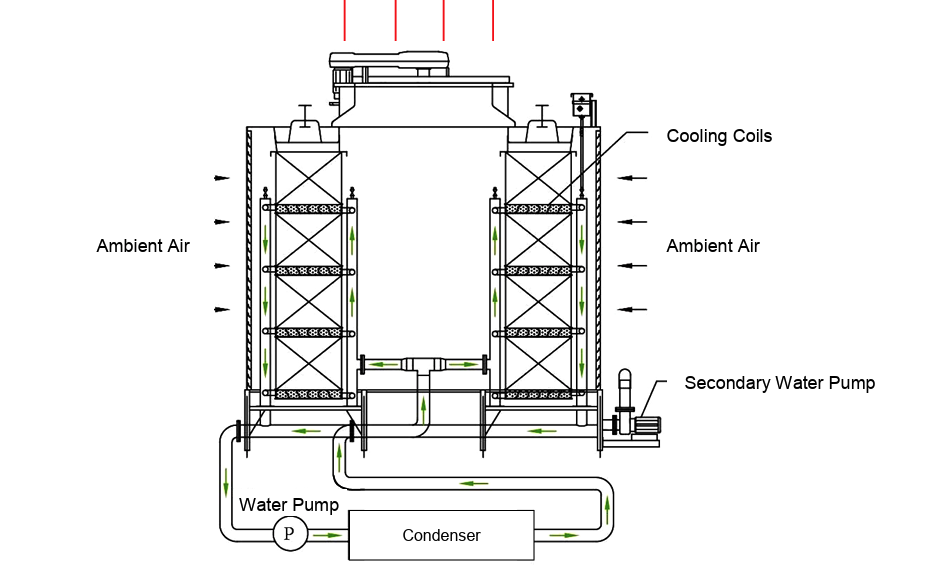 Cooling Coils

Ambient Air

Ambient Air

Secondary Water Pump

Water Pump

P

Condenser